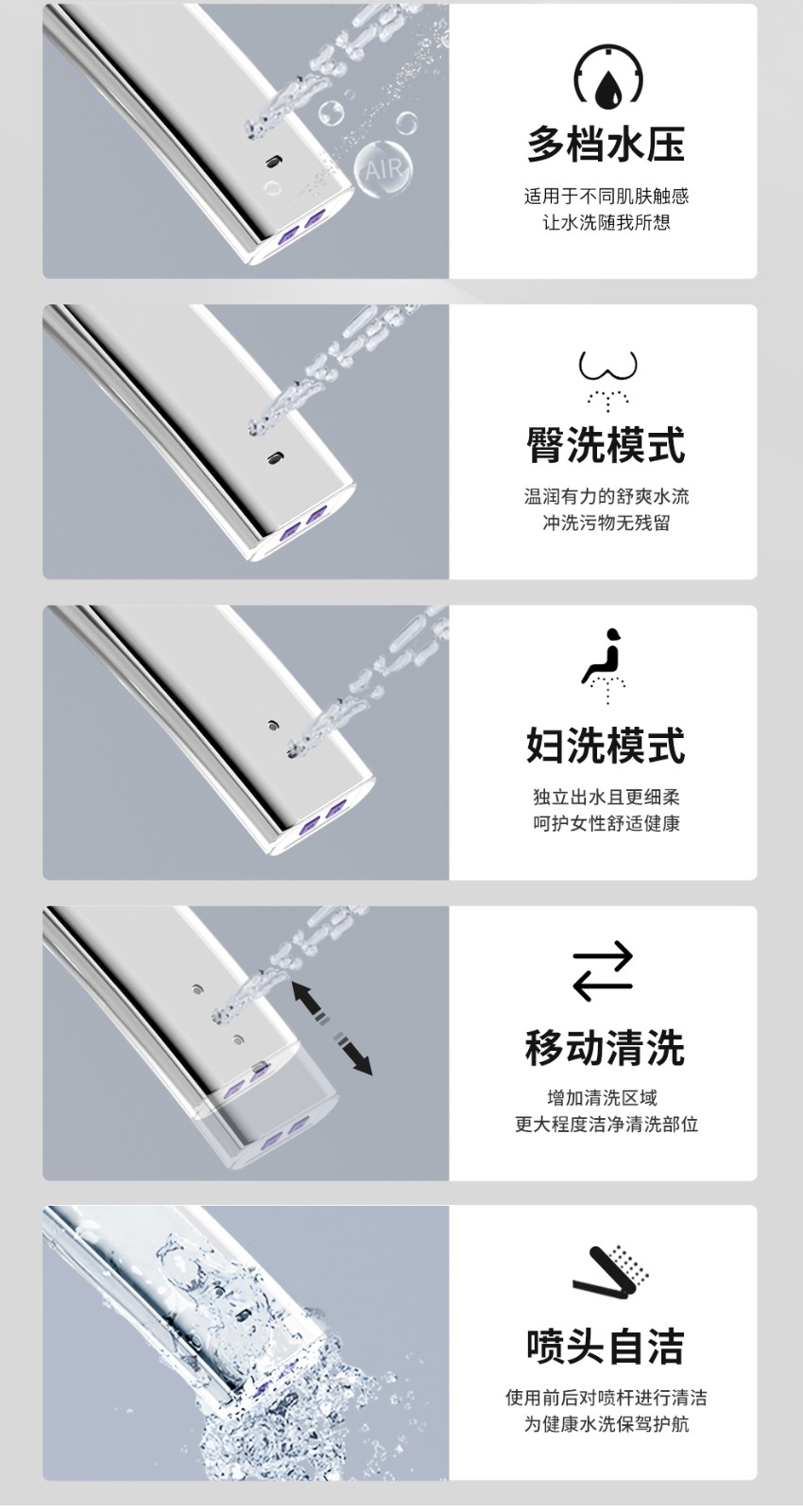 AIR

多档水压

适用于不同肌肤触感
让水洗随我所想

臀洗模式

温润有力的舒爽水流
冲洗污物无残留

妇洗模式

独立出水且更细柔
呵护女性舒适健康

移动清洗

增加清洗区域
更大程度洁净清洗部位

喷头自洁

使用前后对喷杆进行清洁
为健康水洗保驾护航